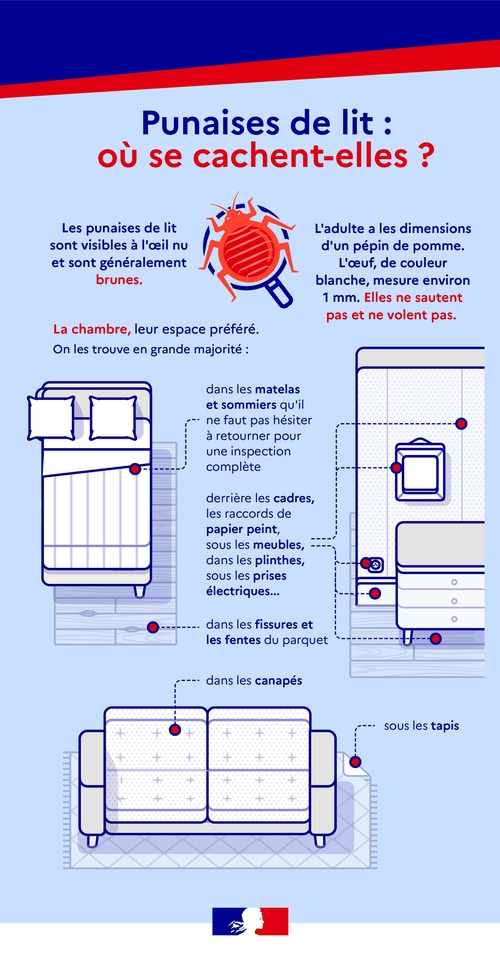 Punaises de lit :
où se cachent-elles ?

Les punaises de lit sont visibles à l'œil nu et sont généralement brunes.

L'adulte a les dimensions d'un pépin de pomme. L'œuf, de couleur blanche, mesure environ 1 mm. Elles ne sautent pas et ne volent pas.

La chambre, leur espace préféré.
On les trouve en grande majorité :

dans les matelas et sommiers qu'il ne faut pas hésiter à retourner pour une inspection complète

derrière les cadres, les raccords de papier peint, sous les meubles, dans les plinthes, sous les prises électriques...

dans les fissures et les fentes du parquet

dans les canapés

sous les tapis